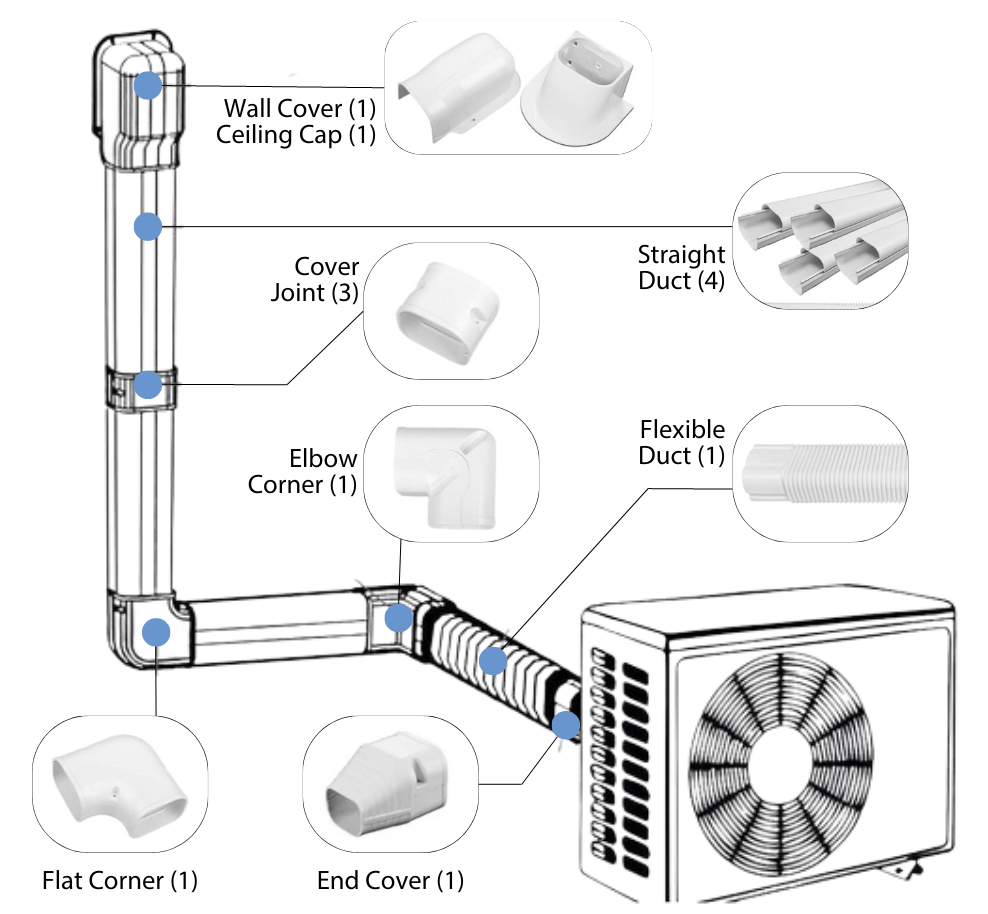 Wall Cover (1)
Ceiling Cap (1)

Straight
Duct (4)

Cover
Joint (3)

Elbow
Corner (1)

Flexible
Duct (1)

Flat Corner (1)

End Cover (1)